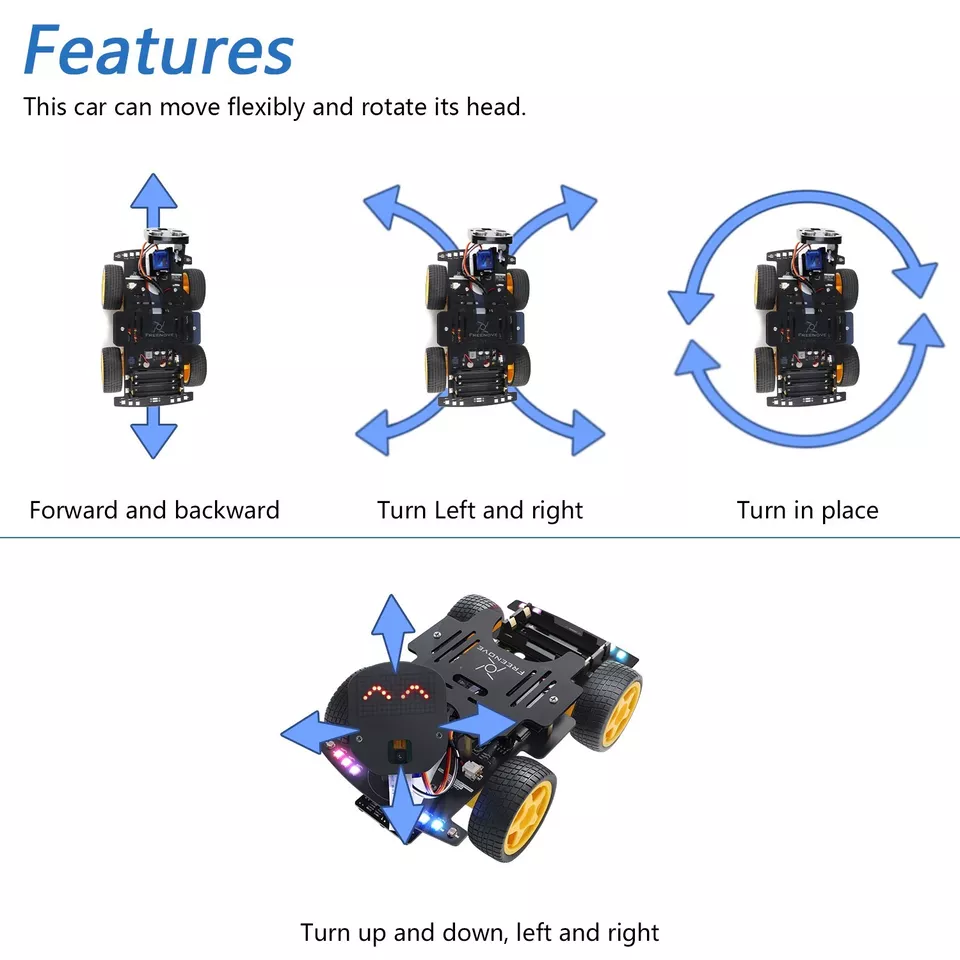 Features

This car can move flexibly and rotate its head.

FREENOVE

FREENOVE

FREENOVE

Forward and backward

Turn Left and right

Turn in place

FREENOVE

Turn up and down, left and right