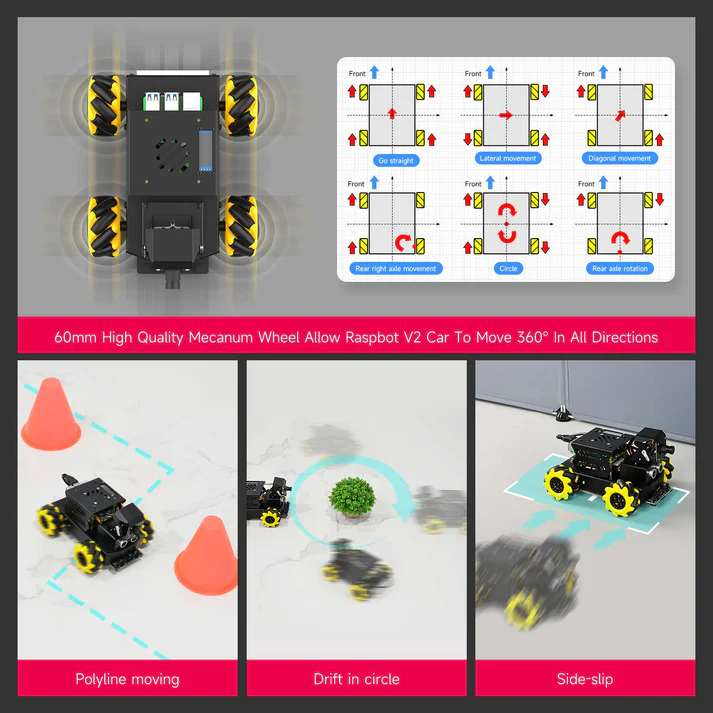 Front

Go straight

Front

Lateral movement

Front

Diagonal movement

Front

Rear right axle movement

Front

Circle

Front

Rear axle rotation

60mm High Quality Mecanum Wheel Allow Raspbot V2 Car To Move 360° In All Directions

Polyline moving

Drift in circle

Side-slip