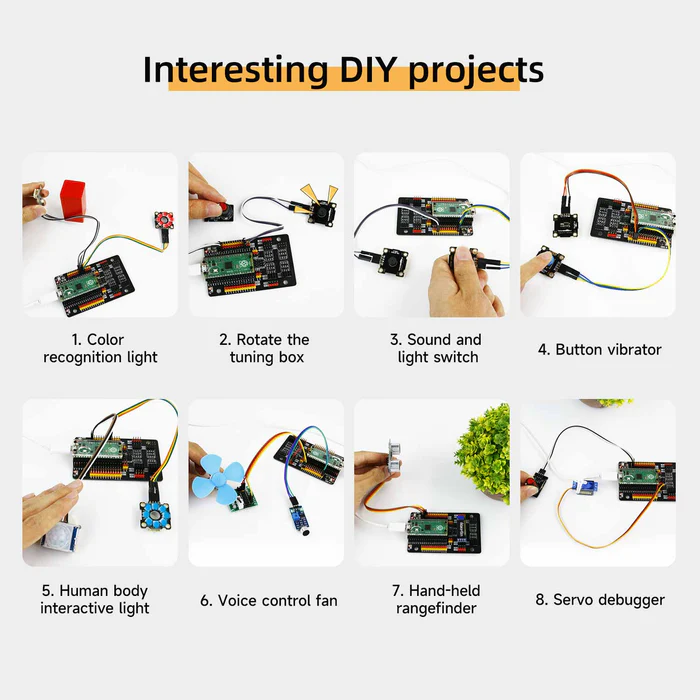 Interesting DIY projects

1. Color recognition light

2. Rotate the tuning box

3. Sound and light switch

4. Button vibrator

5. Human body interactive light

6. Voice control fan

7. Hand-held rangefinder

8. Servo debugger