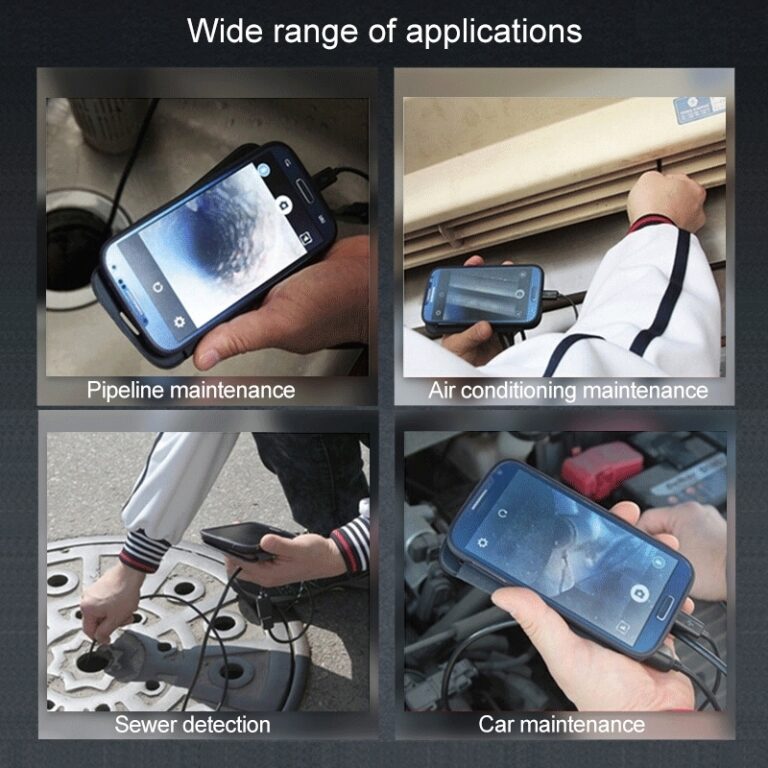 Wide range of applications

Pipeline maintenance

Air conditioning maintenance

Sewer detection

Car maintenance